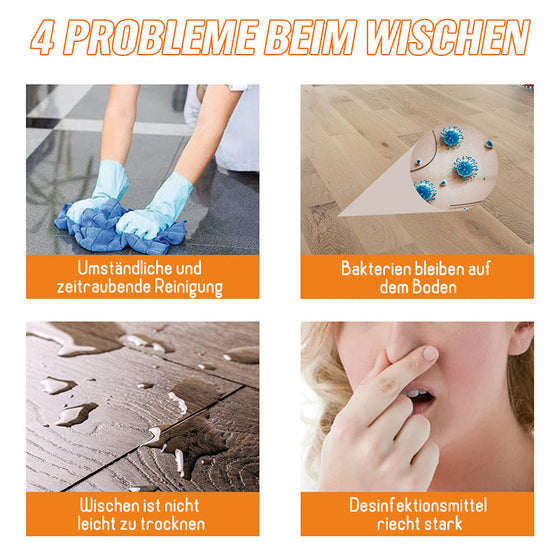 4 PROBLEME BEIM WISCHEN

Umständliche und zeitraubende Reinigung

Bakterien bleiben auf dem Boden

Wischen ist nicht leicht zu trocknen

Desinfektionsmittel riecht stark