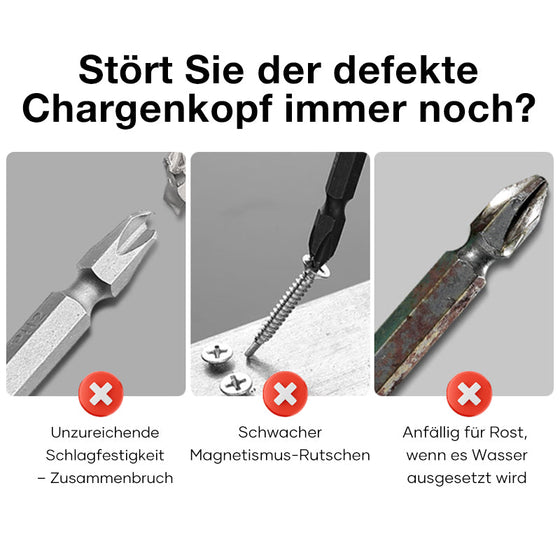 Stört Sie der defekte Chargenkopf immer noch?

Unzureichende Schlagfestigkeit – Zusammenbruch

Schwacher Magnetismus-Rutschen

Anfällig für Rost, wenn es Wasser ausgesetzt wird