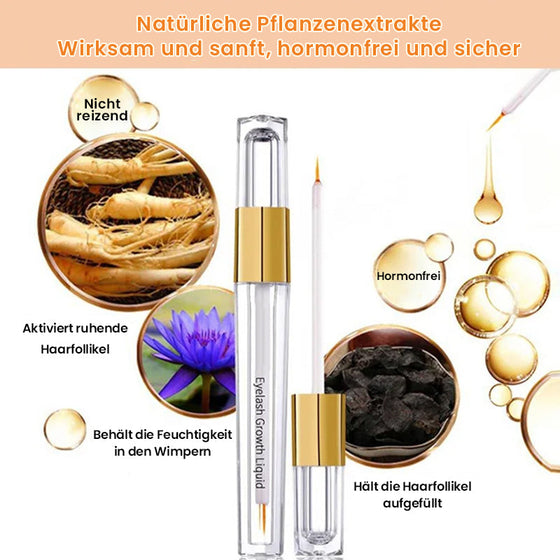 Natürliche Pflanzenextrakte
Wirksam und sanft, hormonfrei und sicher

Nicht reizend

Aktiviert ruhende Haarfollikel

Behält die Feuchtigkeit in den Wimpern

Eyelash Growth Liquid

Hormonfrei

Hält die Haarfollikel aufgefüllt