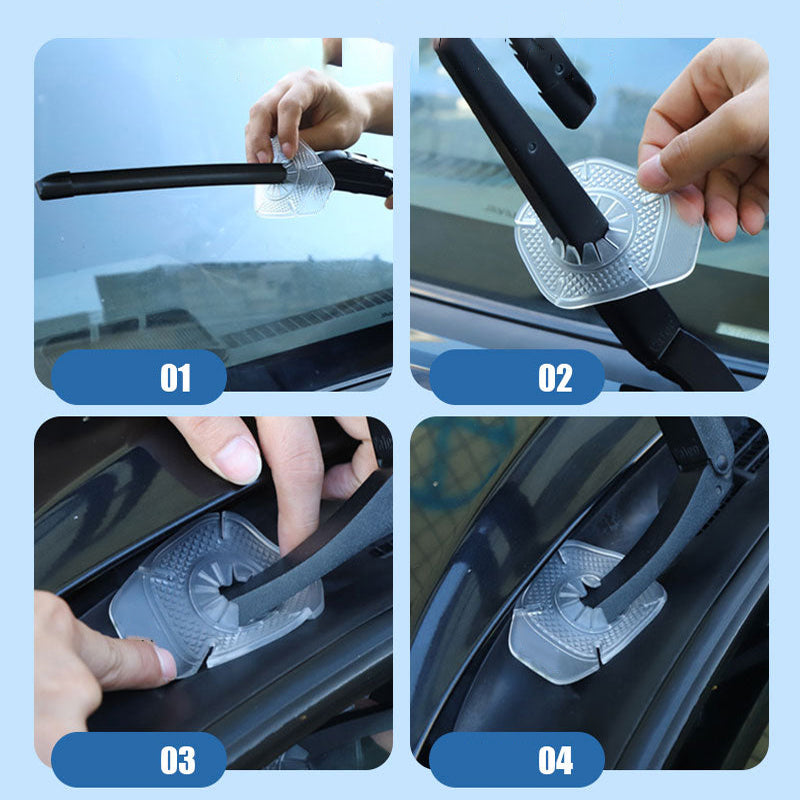 01

02

03

04