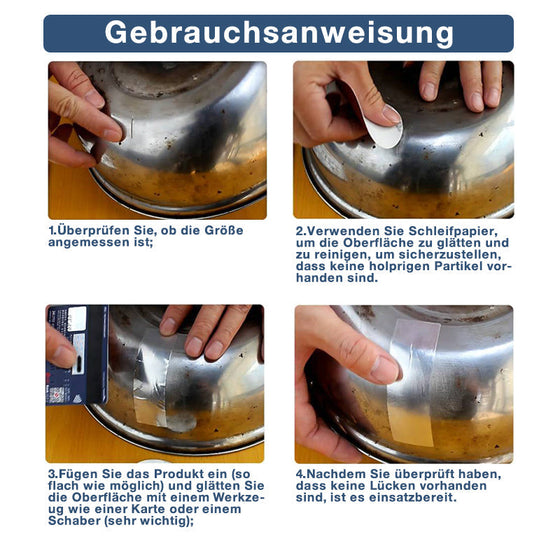 Gebrauchsanweisung

1.Überprüfen Sie, ob die Größe angemessen ist;

2.Verwenden Sie Schleifpapier, um die Oberfläche zu glätten und zu reinigen, um sicherzustellen, dass keine holprigen Partikel vorhanden sind.

3.Fügen Sie das Produkt ein (so flach wie möglich) und glätten Sie die Oberfläche mit einem Werkzeug wie einer Karte oder einem Schaber (sehr wichtig);

4.Nachdem Sie überprüft haben, dass keine Lücken vorhanden sind, ist es einsatzbereit.