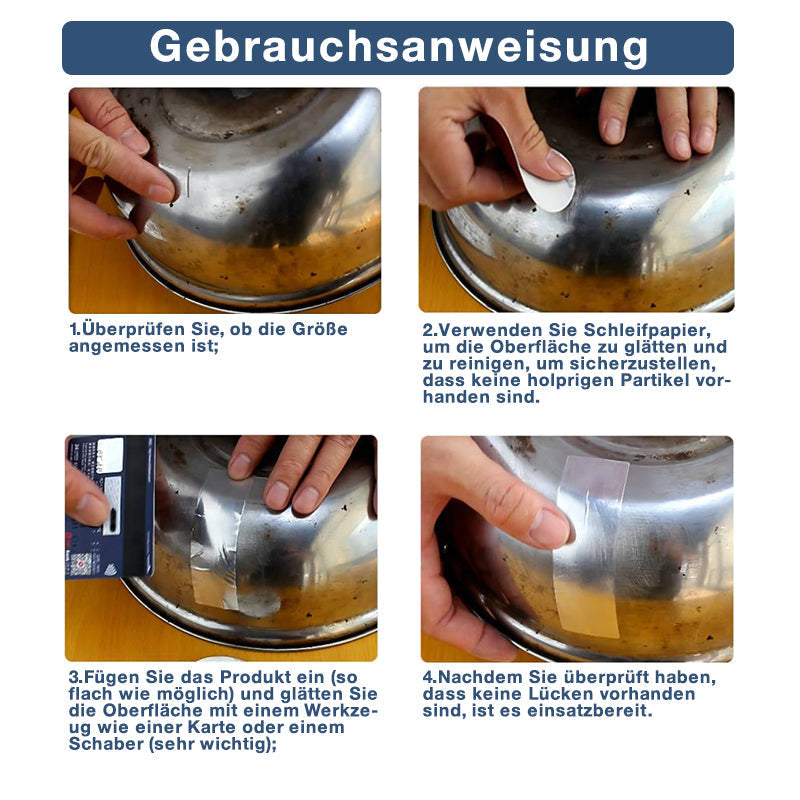 Gebrauchsanweisung

1.Überprüfen Sie, ob die Größe angemessen ist;

2.Verwenden Sie Schleifpapier, um die Oberfläche zu glätten und zu reinigen, um sicherzustellen, dass keine holprigen Partikel vorhanden sind.

3.Fügen Sie das Produkt ein (so flach wie möglich) und glätten Sie die Oberfläche mit einem Werkzeug wie einer Karte oder einem Schaber (sehr wichtig);

4.Nachdem Sie überprüft haben, dass keine Lücken vorhanden sind, ist es einsatzbereit.