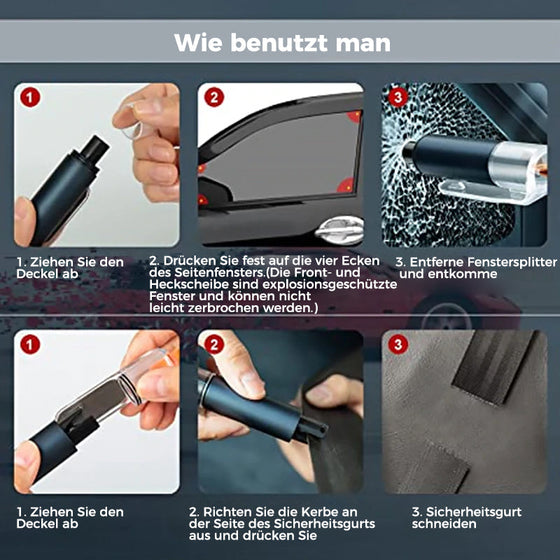 Wie benutzt man

1

2

3

1. Ziehen Sie den Deckel ab

2. Drücken Sie fest auf die vier Ecken des Seitenfensters.(Die Front- und Heckscheibe sind explosionsgeschützte Fenster und können nicht leicht zerbrochen werden.)

3. Entferne Fenstersplitter und entkomme

1

2

3

1. Ziehen Sie den Deckel ab

2. Richten Sie die Kerbe an der Seite des Sicherheitsgurts aus und drücken Sie

3. Sicherheitsgurt schneiden