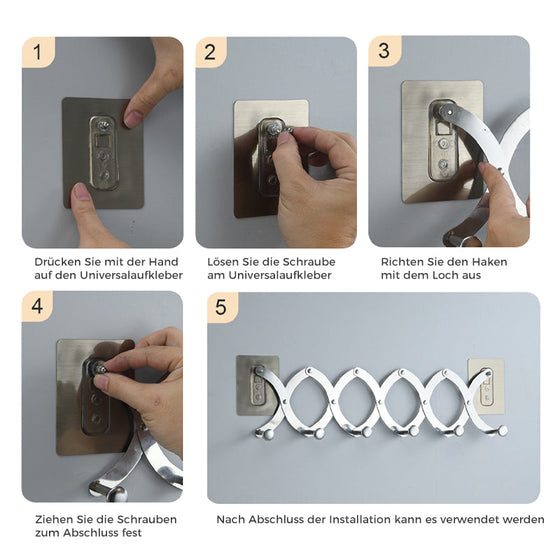 1

Drücken Sie mit der Hand auf den Universalaufkleber

2

Lösen Sie die Schraube am Universalaufkleber

3

Richten Sie den Haken mit dem Loch aus

4

Ziehen Sie die Schrauben zum Abschluss fest

5

Nach Abschluss der Installation kann es verwendet werden