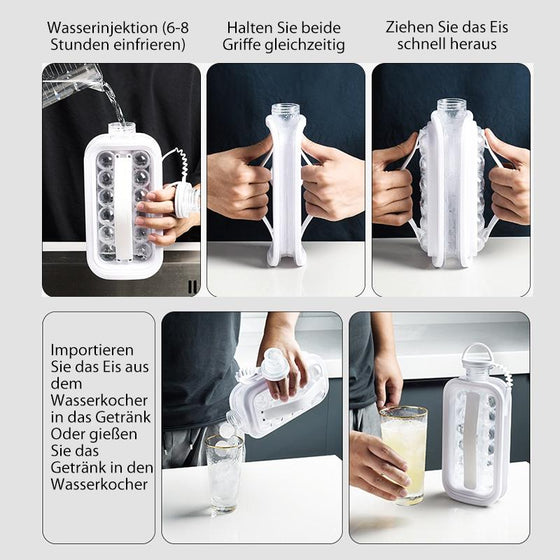 Wasserinjektion (6-8 Stunden einfrieren)

Halten Sie beide Griffe gleichzeitig

Ziehen Sie das Eis schnell heraus

Importieren Sie das Eis aus dem Wasserkocher in das Getränk Oder gießen Sie das Getränk in den Wasserkocher