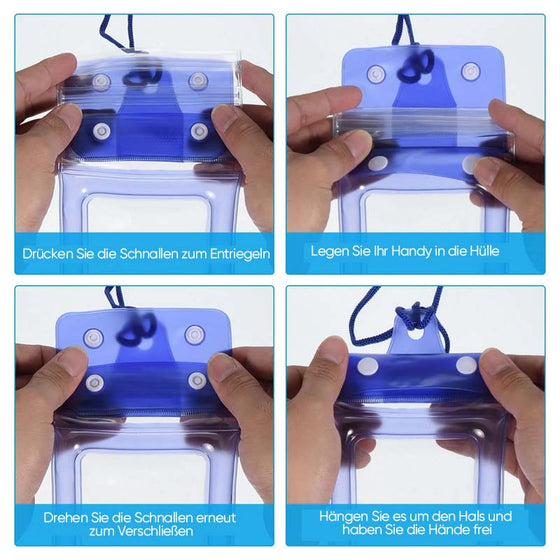 Drücken Sie die Schnallen zum Entriegeln

Legen Sie Ihr Handy in die Hülle

Drehen Sie die Schnallen erneut zum Verschließen

Hängen Sie es um den Hals und haben Sie die Hände frei