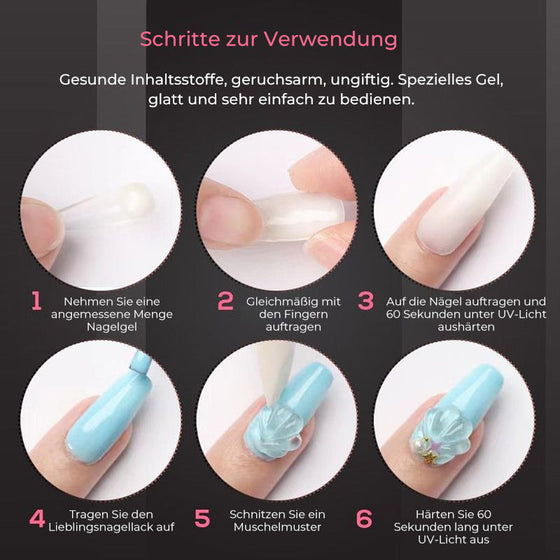 Schritte zur Verwendung

Gesunde Inhaltsstoffe, geruchsarm, ungiftig. Spezielles Gel, glatt und sehr einfach zu bedienen.

1 Nehmen Sie eine angemessene Menge Nagelgel

2 Gleichmäßig mit den Fingern auftragen

3 Auf die Nägel auftragen und 60 Sekunden unter UV-Licht aushärten

4 Tragen Sie den Lieblingsnagellack auf

5 Schnitzen Sie ein Muschelmuster

6 Härten Sie 60 Sekunden lang unter UV-Licht aus