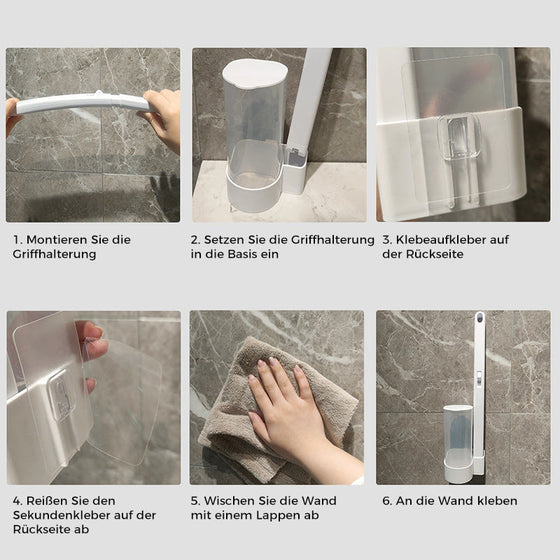 1. Montieren Sie die Griffhalterung

2. Setzen Sie die Griffhalterung in die Basis ein

3. Klebeaufkleber auf der Rückseite

4. Reißen Sie den Sekundenkleber auf der Rückseite ab

5. Wischen Sie die Wand mit einem Lappen ab

6. An die Wand kleben