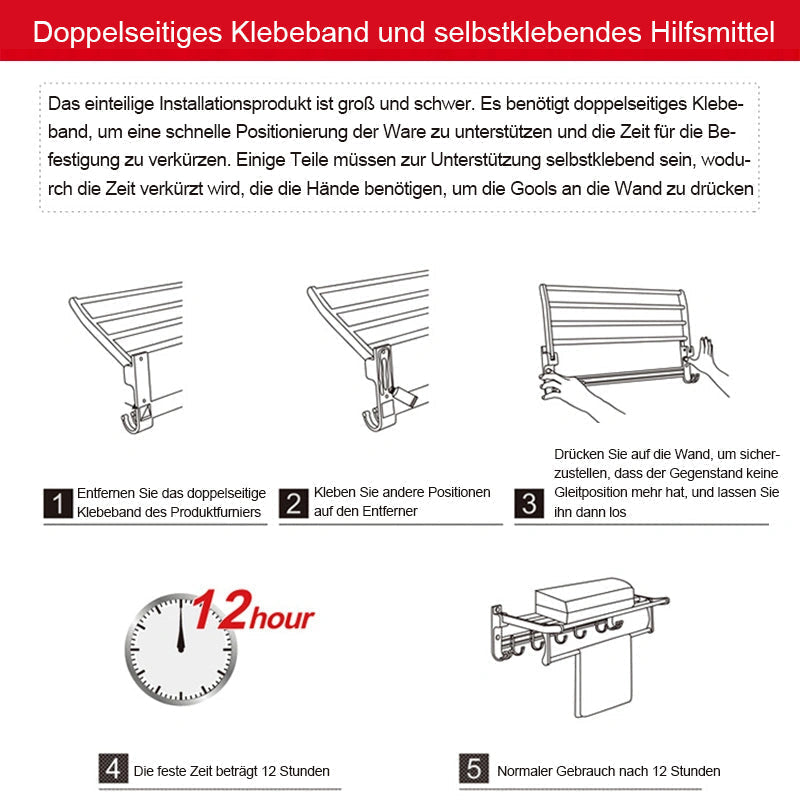 Doppelseitiges Klebeband und selbstklebendes Hilfsmittel

Das einteilige Installationsprodukt ist groß und schwer. Es benötigt doppelseitiges Klebeband, um eine schnelle Positionierung der Ware zu unterstützen und die Zeit für die Befestigung zu verkürzen. Einige Teile müssen zur Unterstützung selbstklebend sein, wodurch die Zeit verkürzt wird, die die Hände benötigen, um die Gools an die Wand zu drücken

1 Entfernen Sie das doppelseitige Klebeband des Produktfurniers

2 Kleben Sie andere Positionen auf den Entferner

3 Drücken Sie auf die Wand, um sicherzustellen, dass der Gegenstand keine Gleitposition mehr hat, und lassen Sie ihn dann los

12hour

4 Die feste Zeit beträgt 12 Stunden

5 Normaler Gebrauch nach 12 Stunden