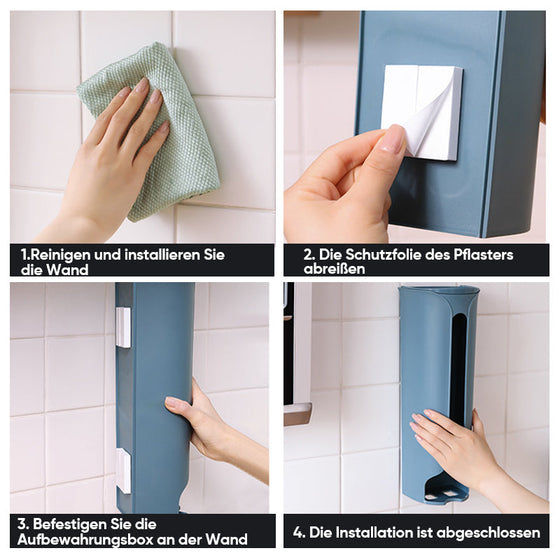 1.Reinigen und installieren Sie die Wand

2. Die Schutzfolie des Pflasters abreißen

3. Befestigen Sie die Aufbewahrungsbox an der Wand

4. Die Installation ist abgeschlossen