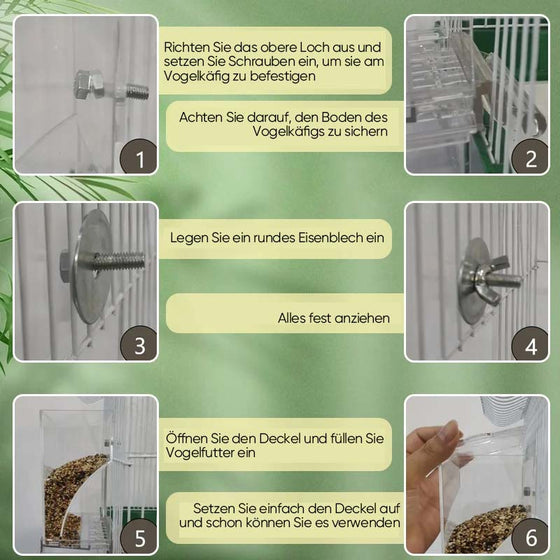 1

Richten Sie das obere Loch aus und setzen Sie Schrauben ein, um sie am Vogelkäfig zu befestigen

Achten Sie darauf, den Boden des Vogelkäfigs zu sichern

2

3

Legen Sie ein rundes Eisenblech ein

Alles fest anziehen

4

5

Öffnen Sie den Deckel und füllen Sie Vogelfutter ein

Setzen Sie einfach den Deckel auf und schon können Sie es verwenden

6