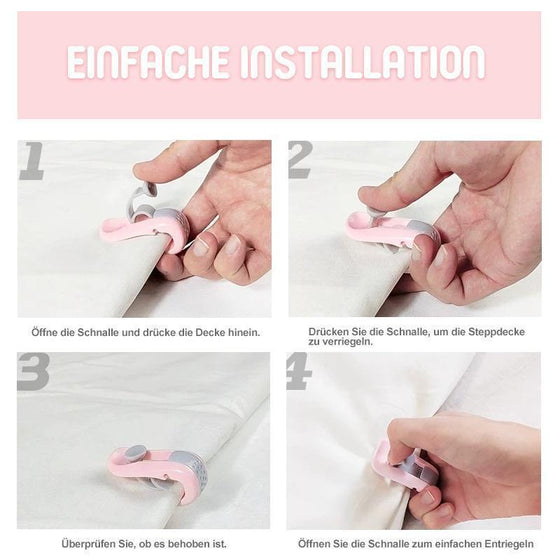 EINFACHE INSTALLATION

1

Öffne die Schnalle und drücke die Decke hinein.

2

Drücken Sie die Schnalle, um die Steppdecke zu verriegeln.

3

Überprüfen Sie, ob es behoben ist.

4

Öffnen Sie die Schnalle zum einfachen Entriegeln