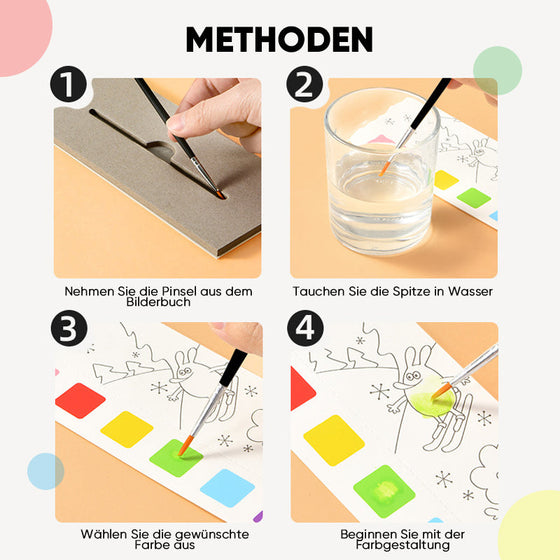 METHODEN

1

Nehmen Sie die Pinsel aus dem Bilderbuch

2

Tauchen Sie die Spitze in Wasser

3

Wählen Sie die gewünschte Farbe aus

4

Beginnen Sie mit der Farbgestaltung