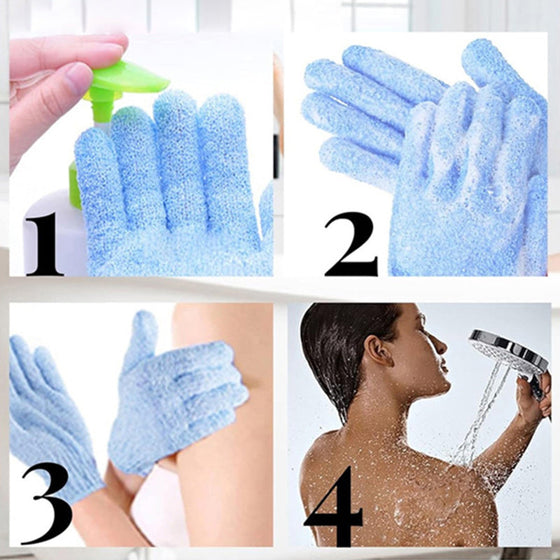 1

2

3

4