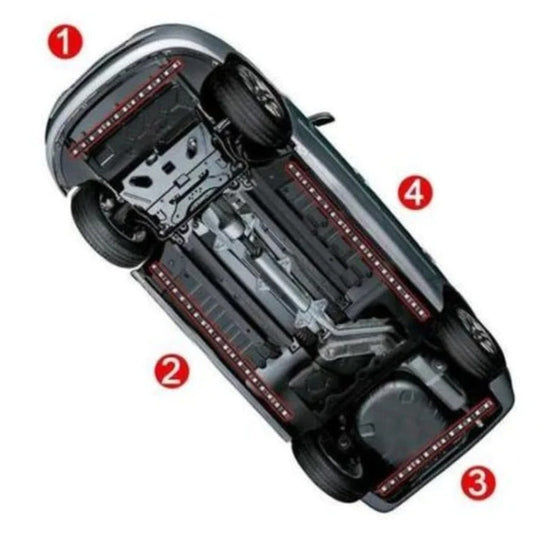 1
4
2
3