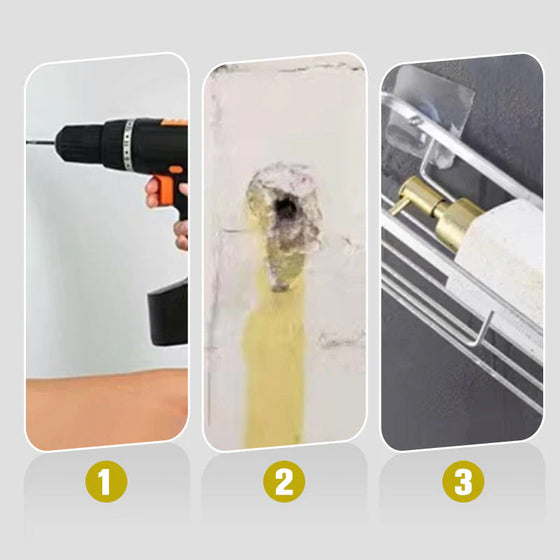 1
2
3