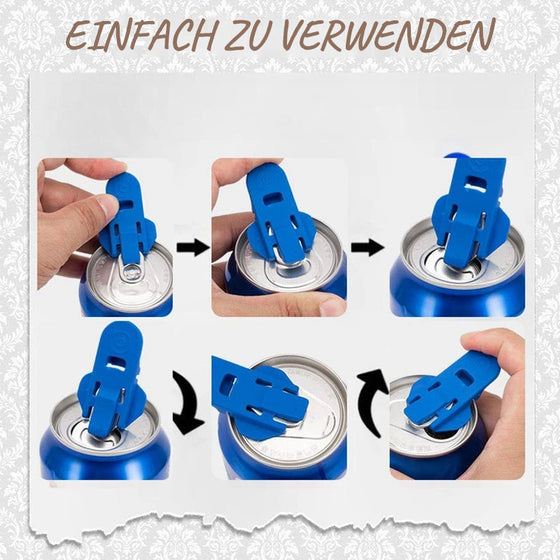 EINFACH ZU VERWENDEN