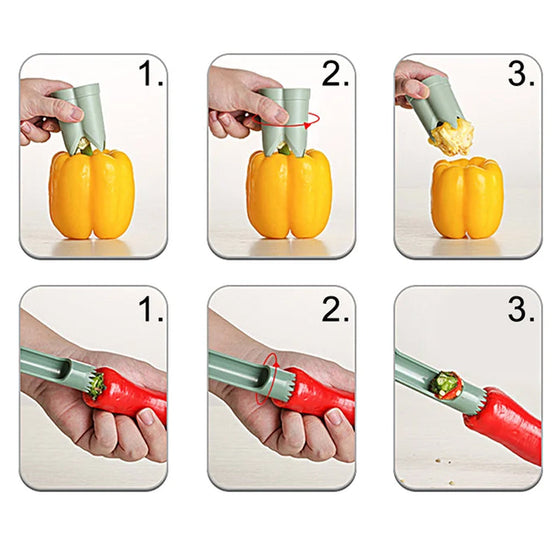 1.

2.

3.

1.

2.

3.