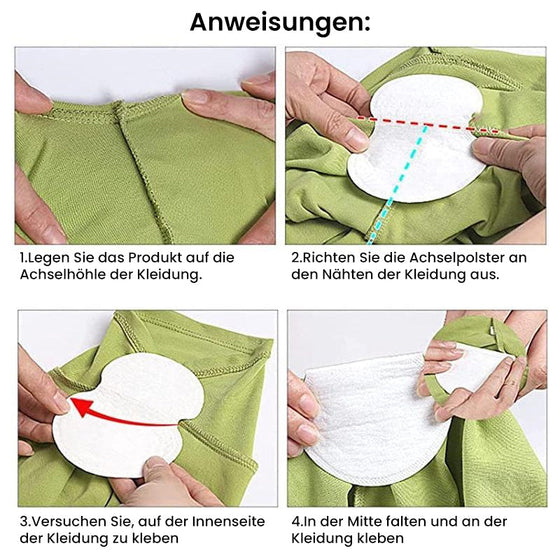 Anweisungen:

1.Legen Sie das Produkt auf die Achselhöhle der Kleidung.

2.Richten Sie die Achselpolster an den Nähten der Kleidung aus.

3.Versuchen Sie, auf der Innenseite der Kleidung zu kleben

4.In der Mitte falten und an der Kleidung kleben