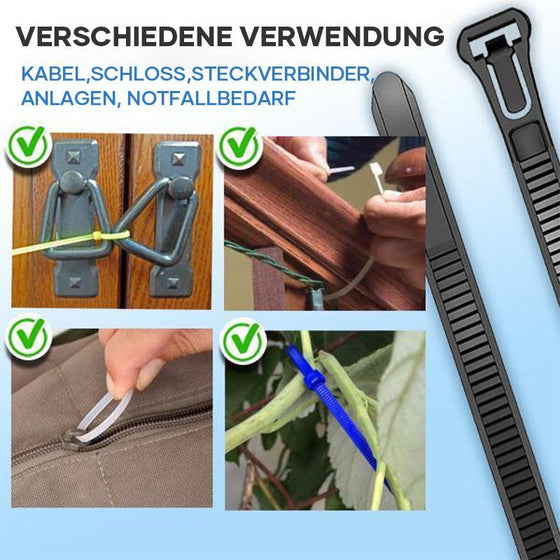 VERSCHIEDENE VERWENDUNG

KABEL,SCHLOSS,STECKVERBINDER, ANLAGEN, NOTFALLBEDARF