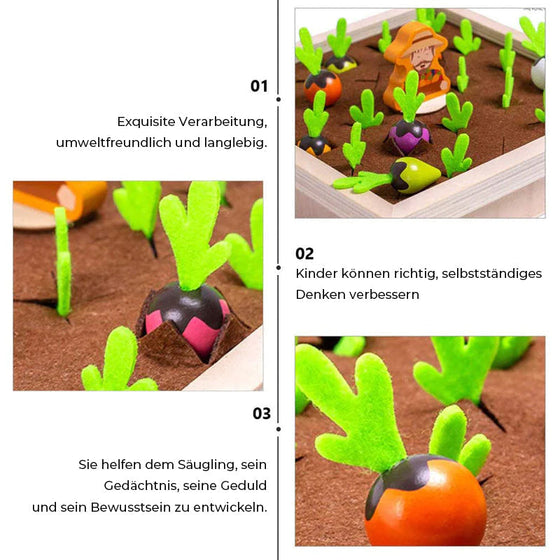 01

Exquisite Verarbeitung, umweltfreundlich und langlebig.

02

Kinder können richtig, selbstständiges Denken verbessern

03

Sie helfen dem Säugling, sein Gedächtnis, seine Geduld und sein Bewusstsein zu entwickeln.