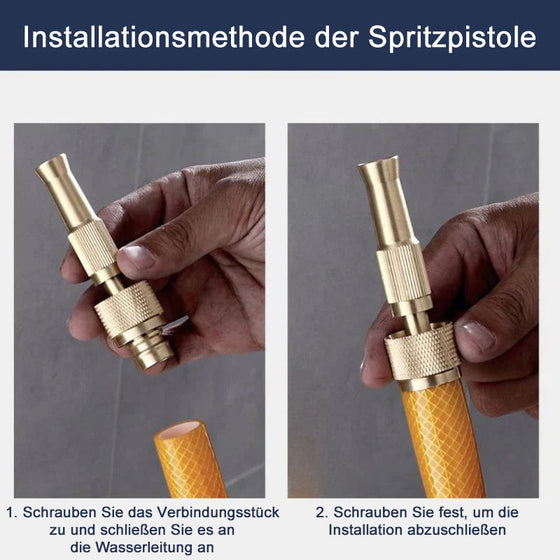 Installationsmethode der Spritzpistole

1. Schrauben Sie das Verbindungsstück zu und schließen Sie es an die Wasserleitung an

2. Schrauben Sie fest, um die Installation abzuschließen