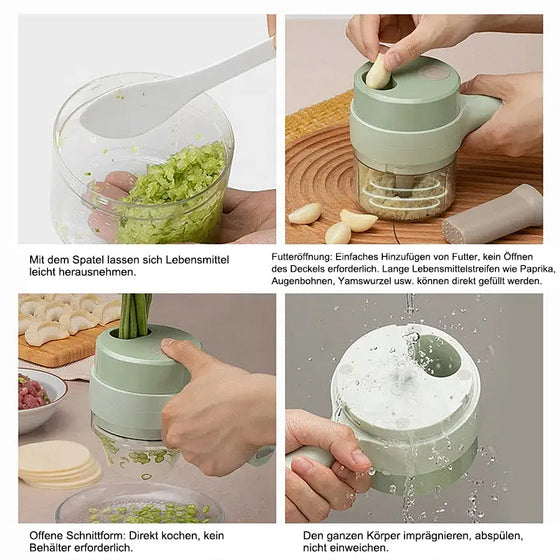 Mit dem Spatel lassen sich Lebensmittel leicht herausnehmen.

Futteröffnung: Einfaches Hinzufügen von Futter, kein Öffnen des Deckels erforderlich. Lange Lebensmittelstreifen wie Paprika, Augenbohnen, Yamswurzel usw. können direkt gefüllt werden.

Offene Schnittform: Direkt kochen, kein Behälter erforderlich.

Den ganzen Körper imprägnieren, abspülen, nicht einweichen.