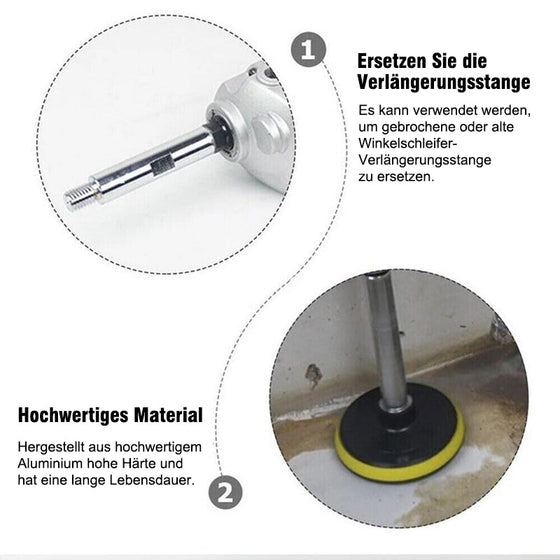 1

Ersetzen Sie die Verlängerungsstange

Es kann verwendet werden, um gebrochene oder alte Winkelschleifer-Verlängerungsstange zu ersetzen.

Hochwertiges Material

Hergestellt aus hochwertigem Aluminium hohe Härte und hat eine lange Lebensdauer.

2