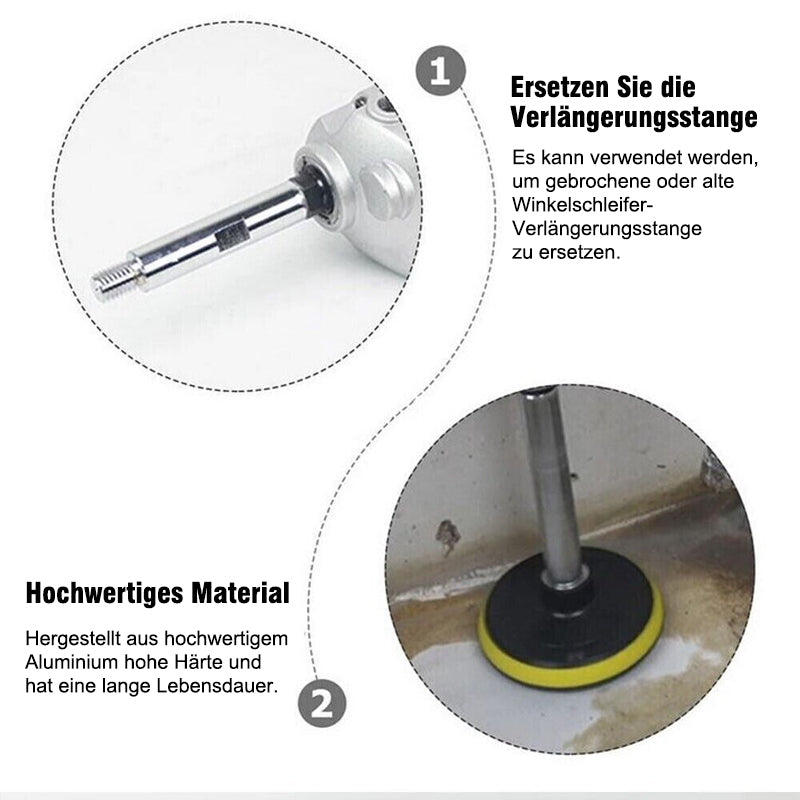 1

Ersetzen Sie die Verlängerungsstange

Es kann verwendet werden, um gebrochene oder alte Winkelschleifer-Verlängerungsstange zu ersetzen.

Hochwertiges Material

Hergestellt aus hochwertigem Aluminium hohe Härte und hat eine lange Lebensdauer.

2