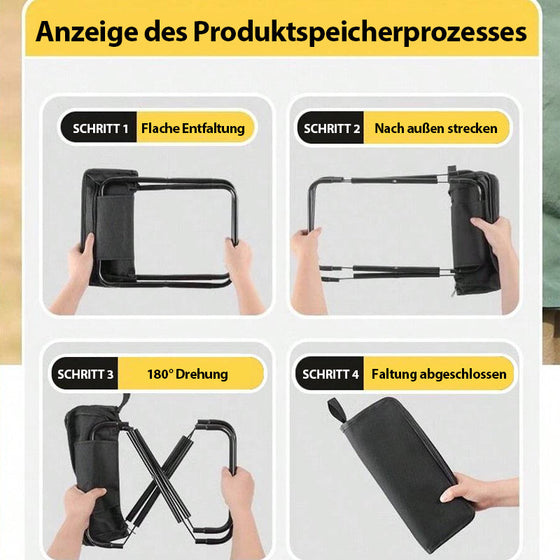 Anzeige des Produktspeicherprozesses

SCHRITT 1 Flache Entfaltung

SCHRITT 2 Nach außen strecken

SCHRITT 3 180° Drehung

SCHRITT 4 Faltung abgeschlossen