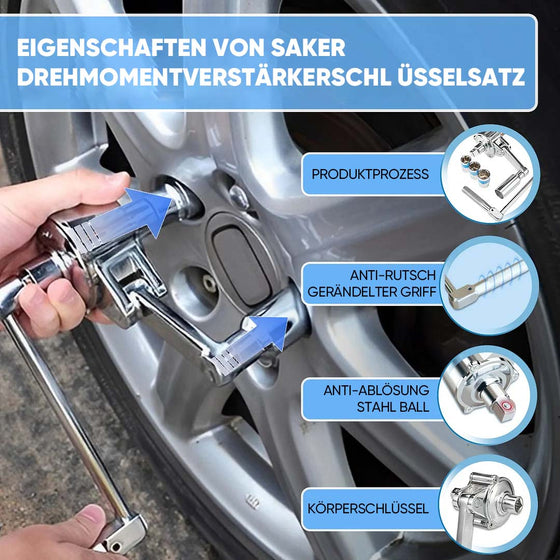 EIGENSCHAFTEN VON SAKER DREHMOMENTVERSTÄRKERSCHL ÜSSELSATZ

PRODUKTPROZESS

ANTI-RUTSCH GERÄNDELTER GRIFF

ANTI-ABLÖSUNG STAHL BALL

KÖRPERSCHLÜSSEL