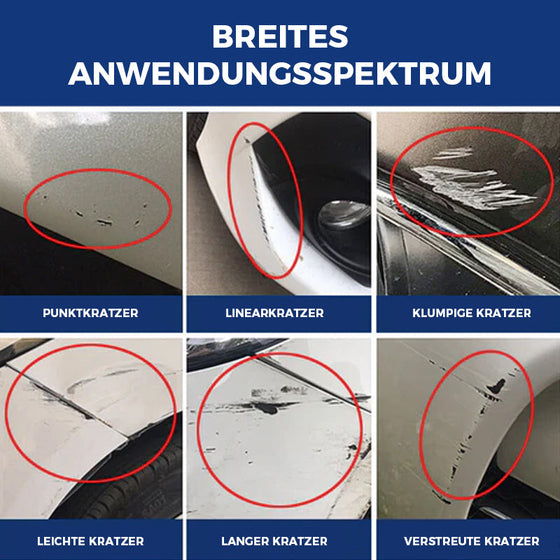 BREITES ANWENDUNGSSPEKTRUM

PUNKTKRATZER

LINEARKRATZER

KLUMPIGE KRATZER

LEICHTE KRATZER

LANGER KRATZER

VERSTREUTE KRATZER