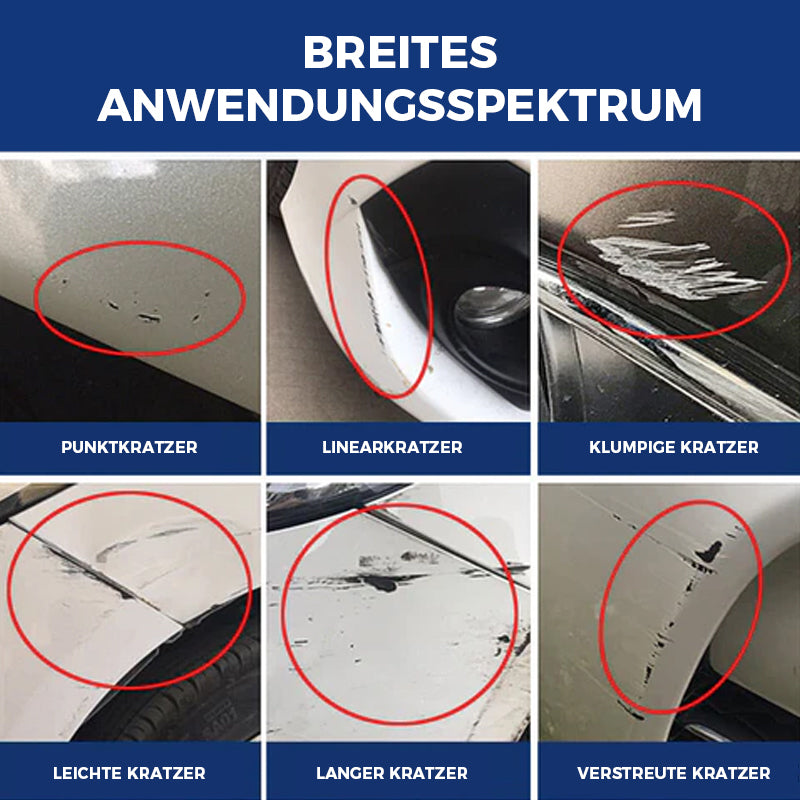 BREITES ANWENDUNGSSPEKTRUM

PUNKTKRATZER

LINEARKRATZER

KLUMPIGE KRATZER

LEICHTE KRATZER

LANGER KRATZER

VERSTREUTE KRATZER