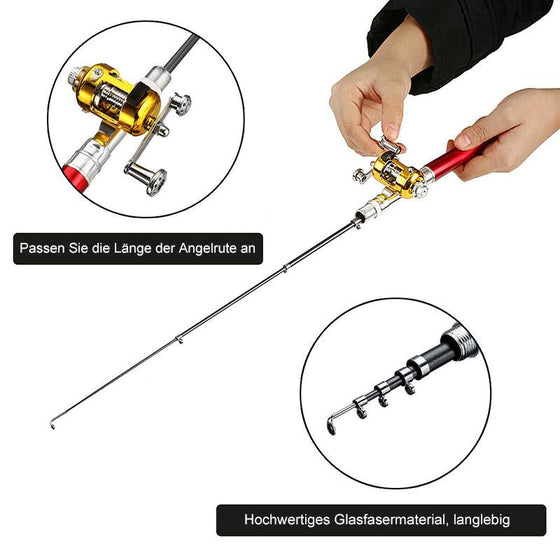 Passen Sie die Länge der Angelrute an

Hochwertiges Glasfasermaterial, langlebig