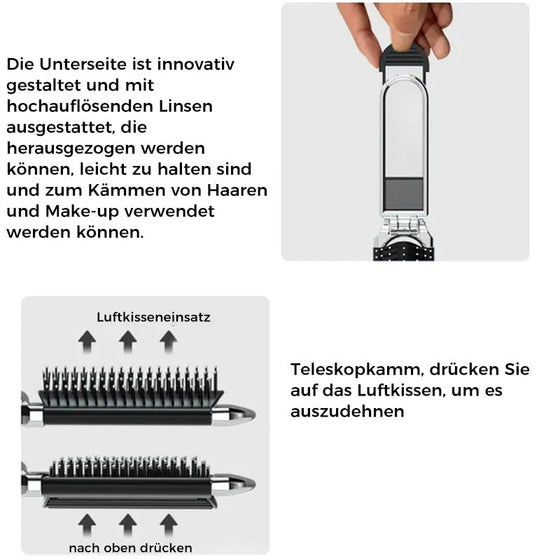 Die Unterseite ist innovativ gestaltet und mit hochauflösenden Linsen ausgestattet, die herausgezogen werden können, leicht zu halten sind und zum Kämmen von Haaren und Make-up verwendet werden können.

Luftkisseneinsatz

nach oben drücken

Teleskopkamm, drücken Sie auf das Luftkissen, um es auszudehnen