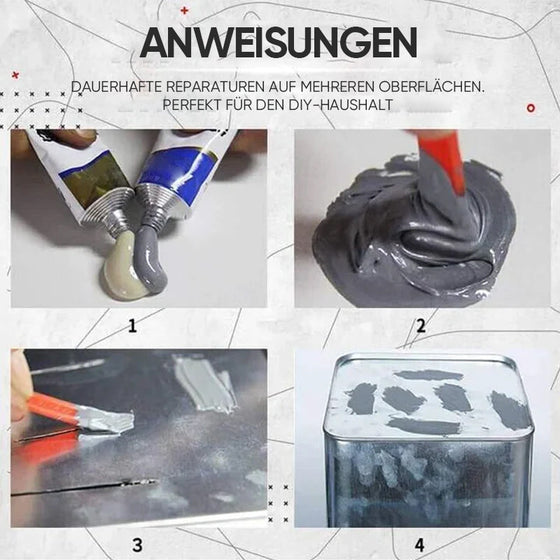 ANWEISUNGEN

DAUERHAFTE REPARATUREN AUF MEHREREN OBERFLÄCHEN. PERFEKT FÜR DEN DIY-HAUSHALT

1

2

3

4