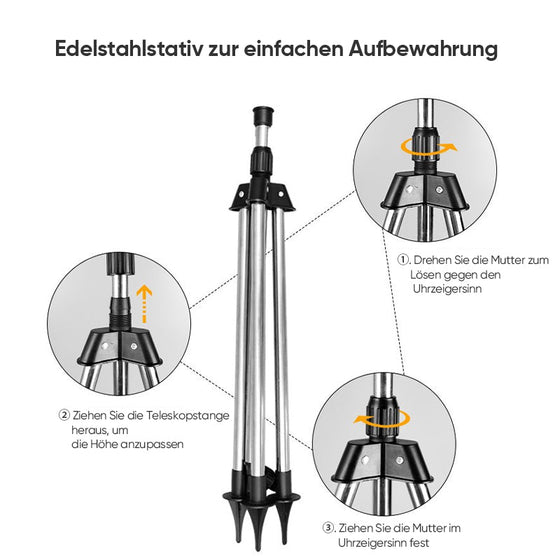 Edelstahlstativ zur einfachen Aufbewahrung

①. Drehen Sie die Mutter zum Lösen gegen den Uhrzeigersinn

② Ziehen Sie die Teleskopstange heraus, um die Höhe anzupassen

③. Ziehen Sie die Mutter im Uhrzeigersinn fest