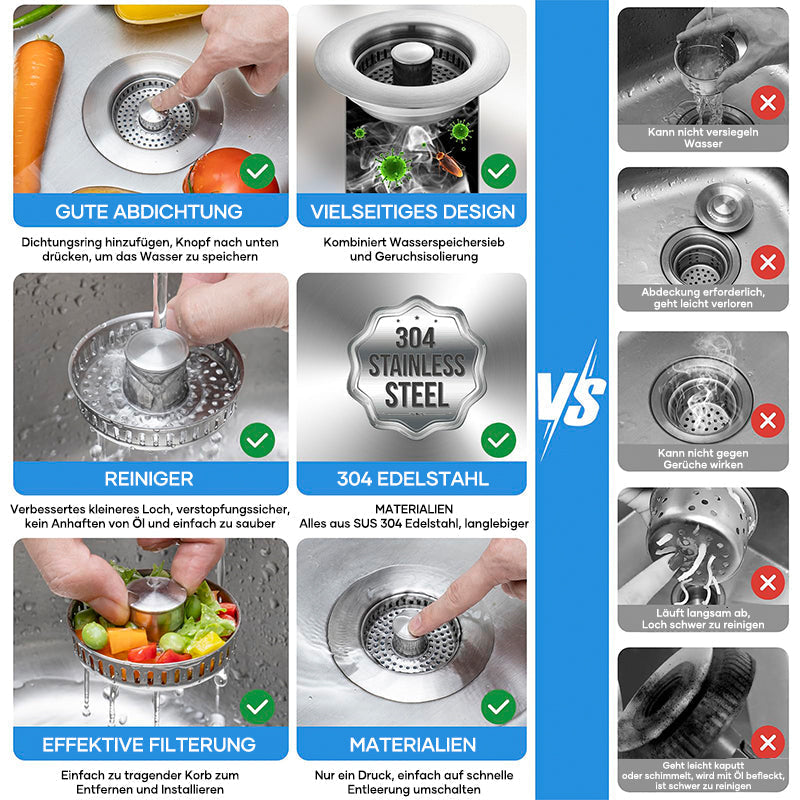 GUTE ABDICHTUNG

Dichtungsring hinzufügen, Knopf nach unten drücken, um das Wasser zu speichern

VIELSEITIGES DESIGN

Kombiniert Wasserspeichersieb und Geruchsisolierung

REINIGER

Verbessertes kleineres Loch, verstopfungssicher, kein Anhaften von Öl und einfach zu sauber

304 STAINLESS STEEL

304 EDELSTAHL

MATERIALIEN
Alles aus SUS 304 Edelstahl, langlebiger

EFFEKTIVE FILTERUNG

Einfach zu tragender Korb zum Entfernen und Installieren

MATERIALIEN

Nur ein Druck, einfach auf schnelle Entleerung umschalten

VS

Kann nicht versiegeln Wasser

Abdeckung erforderlich, geht leicht verloren

Kann nicht gegen Gerüche wirken

Läuft langsam ab, Loch schwer zu reinigen

Geht leicht kaputt oder schimmelt, wird mit Öl befleckt, ist schwer zu reinigen