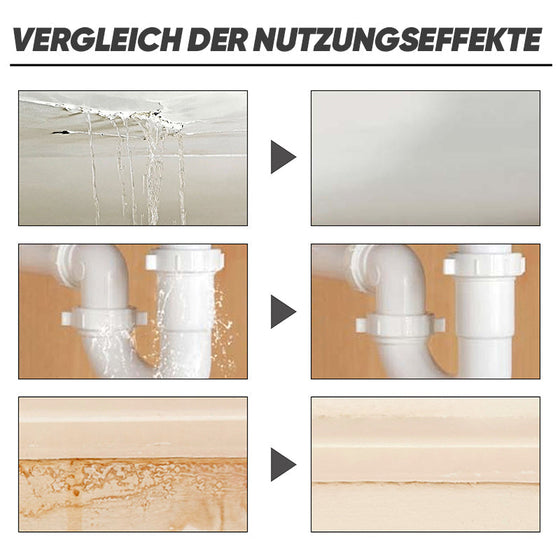 VERGLEICH DER NUTZUNGSEFFEKTE