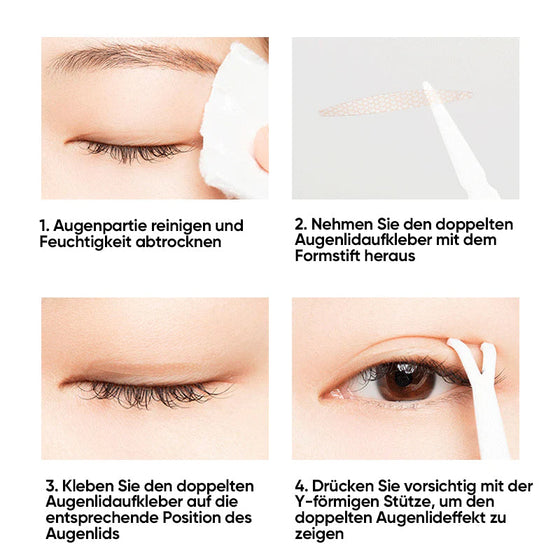 1. Augenpartie reinigen und Feuchtigkeit abtrocknen

2. Nehmen Sie den doppelten Augenlidaufkleber mit dem Formstift heraus

3. Kleben Sie den doppelten Augenlidaufkleber auf die entsprechende Position des Augenlids

4. Drücken Sie vorsichtig mit der Y-förmigen Stütze, um den doppelten Augenlideffekt zu zeigen