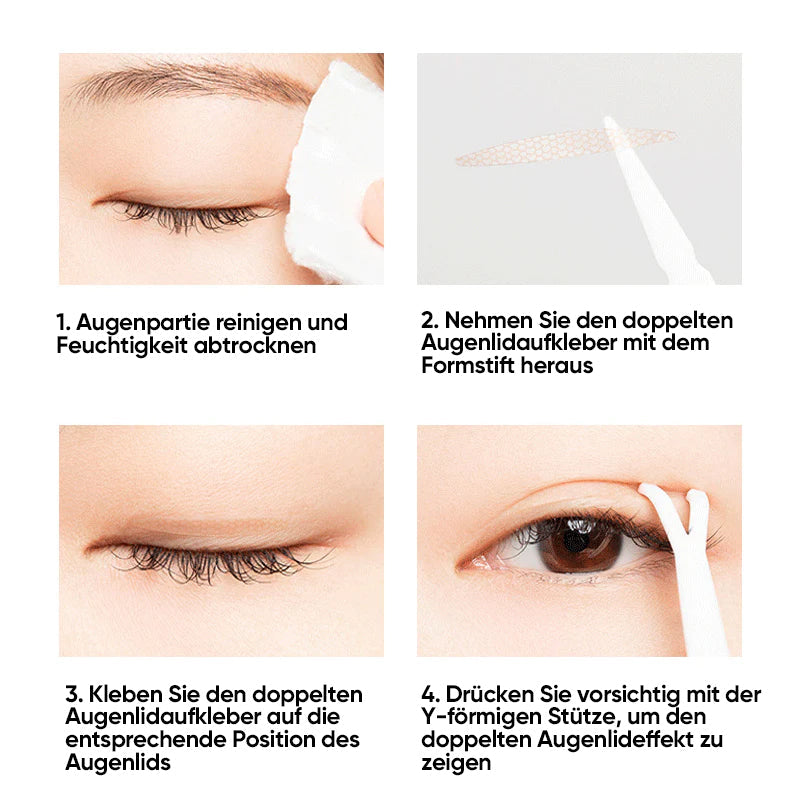 1. Augenpartie reinigen und Feuchtigkeit abtrocknen

2. Nehmen Sie den doppelten Augenlidaufkleber mit dem Formstift heraus

3. Kleben Sie den doppelten Augenlidaufkleber auf die entsprechende Position des Augenlids

4. Drücken Sie vorsichtig mit der Y-förmigen Stütze, um den doppelten Augenlideffekt zu zeigen