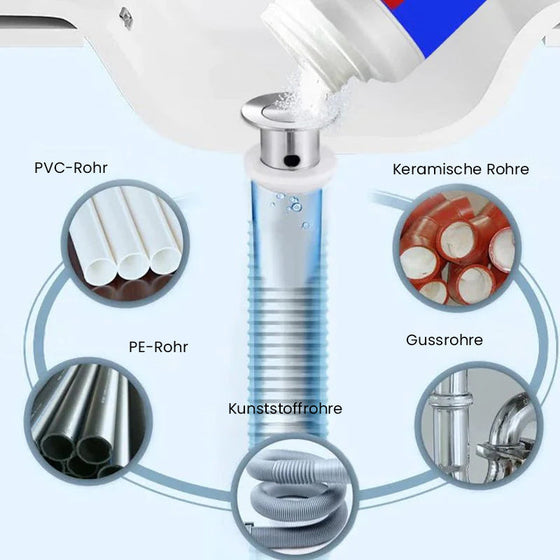 PVC-Rohr

Keramische Rohre

PE-Rohr

Gussrohre

Kunststoffrohre