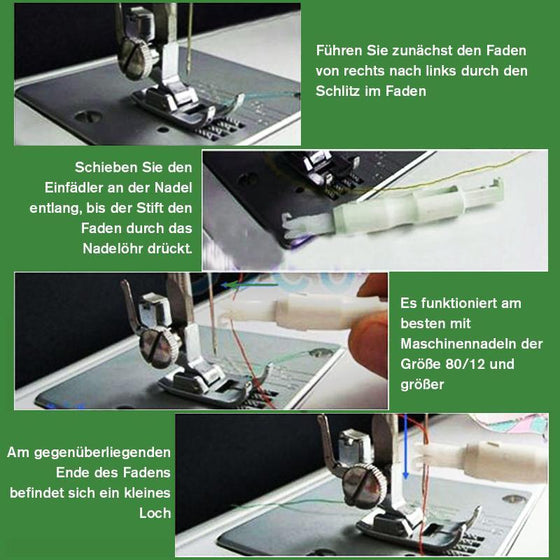 Führen Sie zunächst den Faden von rechts nach links durch den Schlitz im Faden

Schieben Sie den Einfädler an der Nadel entlang, bis der Stift den Faden durch das Nadelöhr drückt.

Es funktioniert am besten mit Maschinennadeln der Größe 80/12 und größer

Am gegenüberliegenden Ende des Fadens befindet sich ein kleines Loch