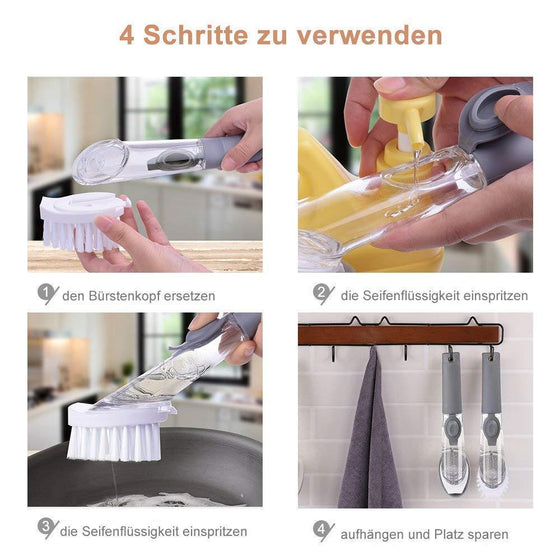 4 Schritte zu verwenden

1 den Bürstenkopf ersetzen

2 die Seifenflüssigkeit einspritzen

3 die Seifenflüssigkeit einspritzen

4 aufhängen und Platz sparen