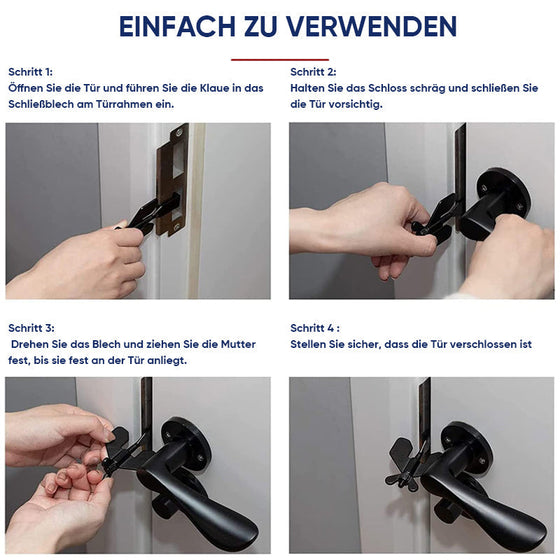 EINFACH ZU VERWENDEN

Schritt 1:
Öffnen Sie die Tür und führen Sie die Klaue in das Schließblech am Türrahmen ein.

Schritt 2:
Halten Sie das Schloss schräg und schließen Sie die Tür vorsichtig.

Schritt 3:
Drehen Sie das Blech und ziehen Sie die Mutter fest, bis sie fest an der Tür anliegt.

Schritt 4 :
Stellen Sie sicher, dass die Tür verschlossen ist