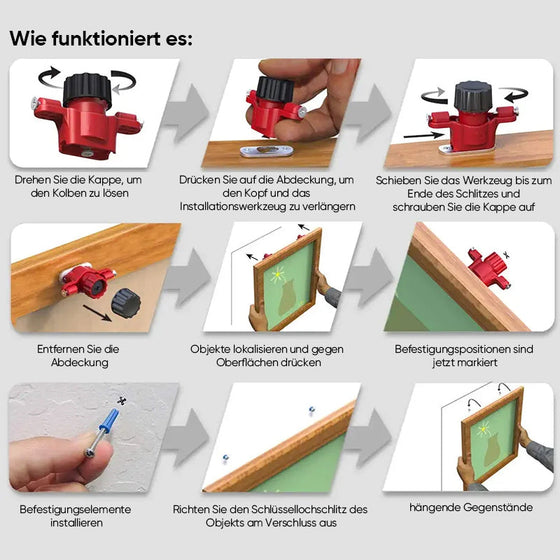 Wie funktioniert es:

Drehen Sie die Kappe, um den Kolben zu lösen

Drücken Sie auf die Abdeckung, um den Kopf und das Installationswerkzeug zu verlängern

Schieben Sie das Werkzeug bis zum Ende des Schlitzes und schrauben Sie die Kappe auf

Entfernen Sie die Abdeckung

Objekte lokalisieren und gegen Oberflächen drücken

Befestigungspositionen sind jetzt markiert

Befestigungselemente installieren

Richten Sie den Schlüssellochschlitz des Objekts am Verschluss aus

hängende Gegenstände