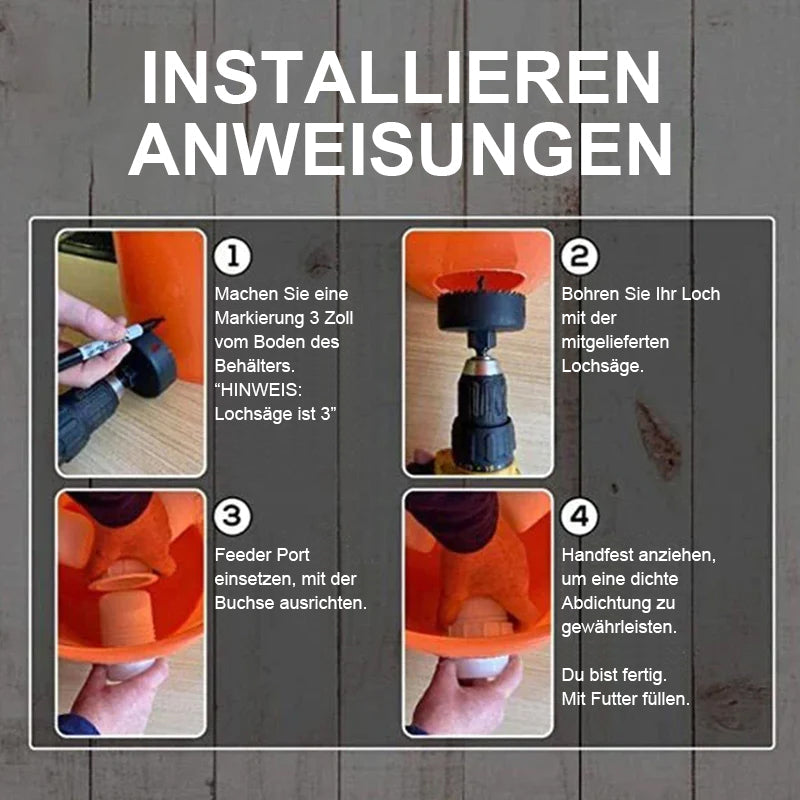 INSTALLIEREN ANWEISUNGEN

1

Machen Sie eine Markierung 3 Zoll vom Boden des Behälters. “HINWEIS: Lochsäge ist 3”

2

Bohren Sie Ihr Loch mit der mitgelieferten Lochsäge.

3

Feeder Port einsetzen, mit der Buchse ausrichten.

4

Handfest anziehen, um eine dichte Abdichtung zu gewährleisten.

Du bist fertig. Mit Futter füllen.