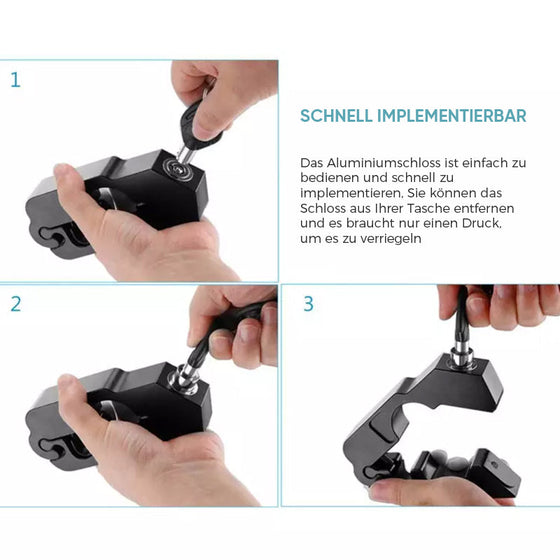 1

SCHNELL IMPLEMENTIERBAR

Das Aluminiumschloss ist einfach zu bedienen und schnell zu implementieren, Sie können das Schloss aus Ihrer Tasche entfernen und es braucht nur einen Druck, um es zu verriegeln

2

3