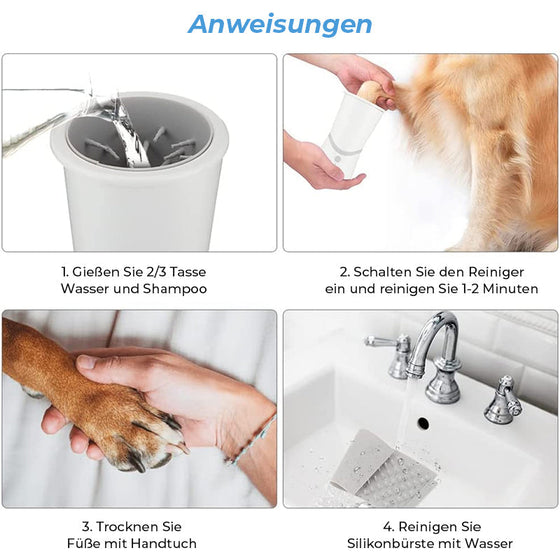 Anweisungen

1. Gießen Sie 2/3 Tasse Wasser und Shampoo

2. Schalten Sie den Reiniger ein und reinigen Sie 1-2 Minuten

3. Trocknen Sie Füße mit Handtuch

4. Reinigen Sie Silikonbürste mit Wasser