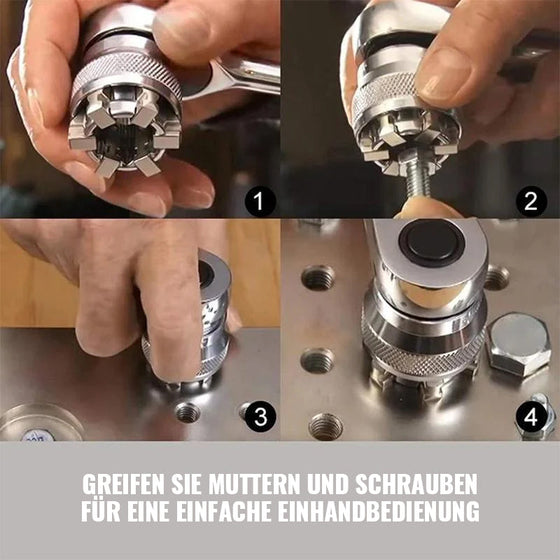 1

2

3

4

GREIFEN SIE MUTTERN UND SCHRAUBEN FÜR EINE EINFACHE EINHANDBEDIENUNG